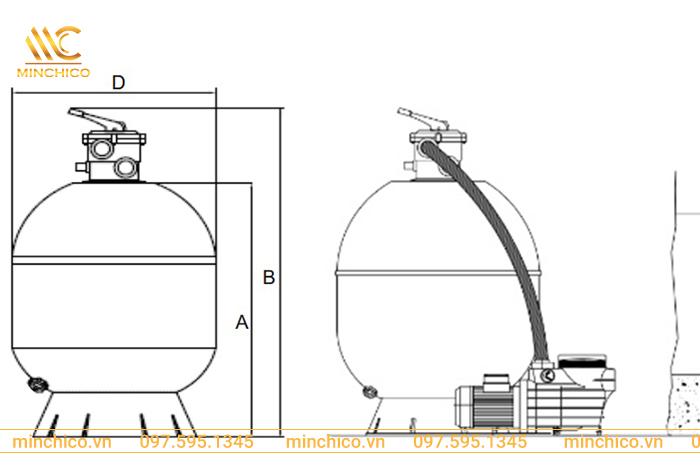 MINCHICO

D

B

A

minchico.vn 097.595.1345 minchico.vn 097.595.1345 minchico.vn 0