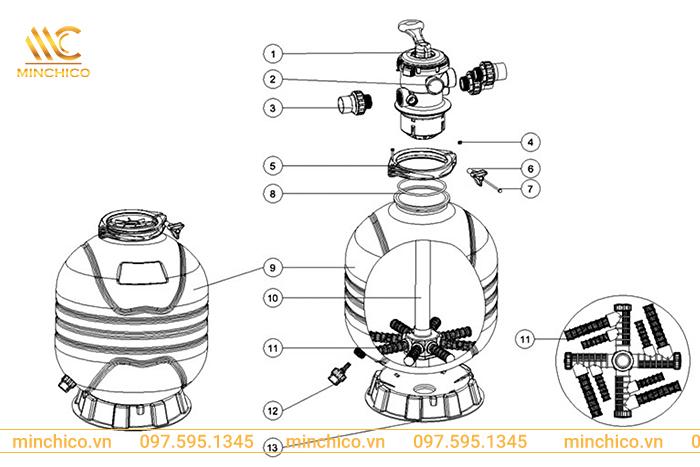 MINCHICO

1
2
3
4
5
6
7
8
9
10
11
11
12
13

minchico.vn 097.595.1345 minchico.vn 097.595.1345 minchico.vn 0